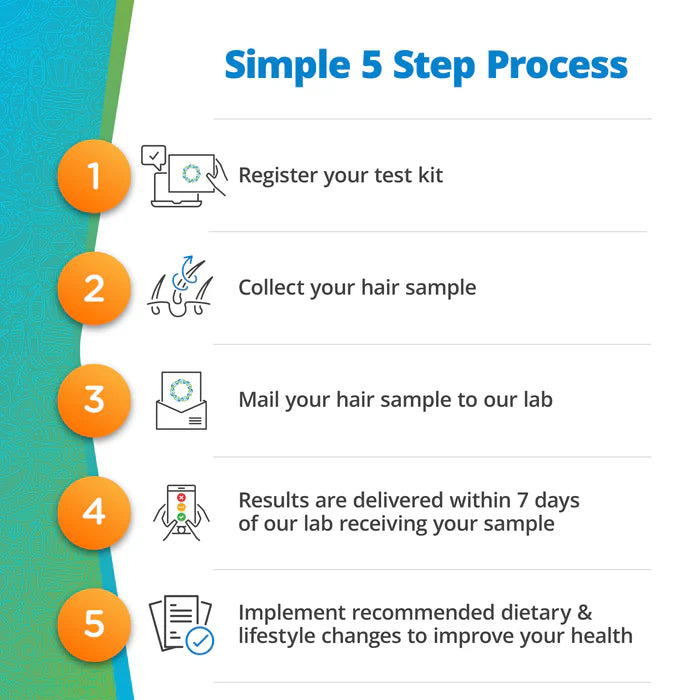 Simple 5 Step Process

1 Register your test kit

2 Collect your hair sample

3 Mail your hair sample to our lab

4 Results are delivered within 7 days of our lab receiving your sample

5 Implement recommended dietary & lifestyle changes to improve your health